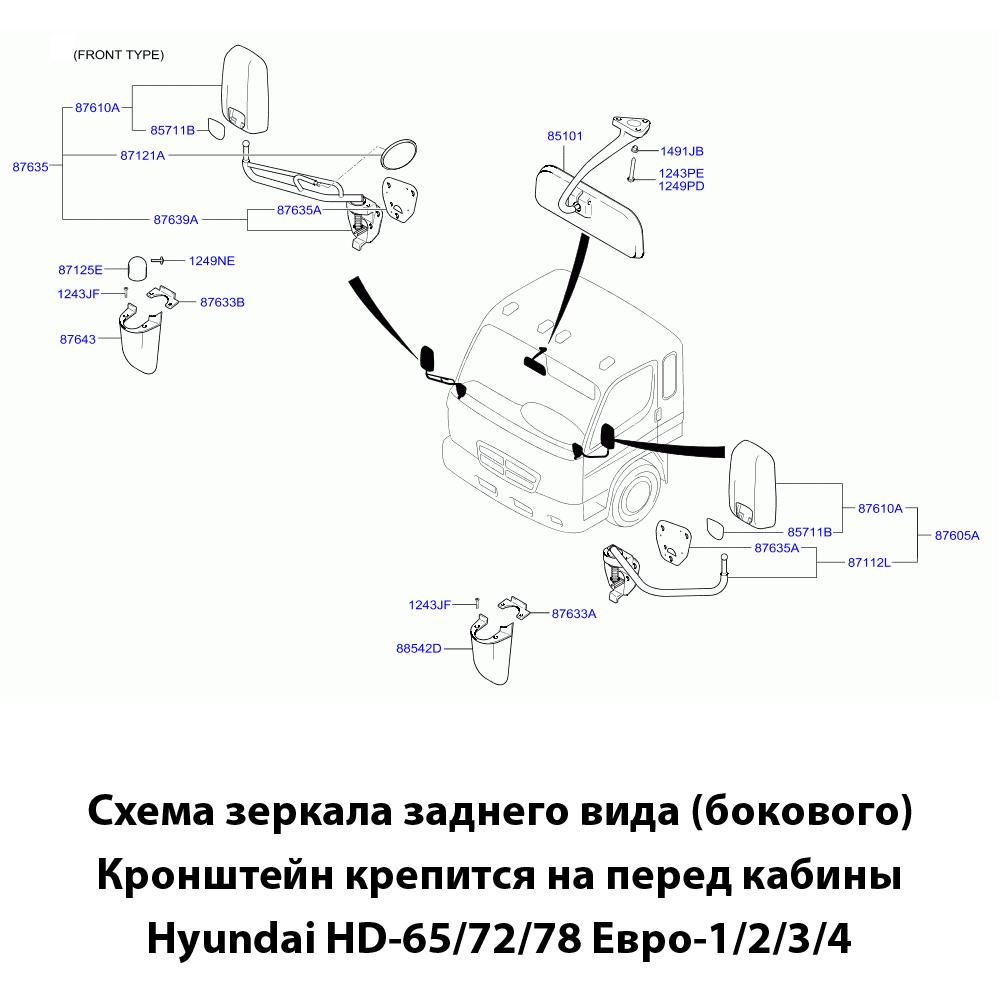 (FRONT TYPE)

87610A
85711B
87635
87121A
87639A
87635A
87125E
1249NE
1243JF
87633B
87643

85101
1491JB
1243PE
1249PD

87610A
85711B
87605A
87635A
87112L
1243JF
87633A
88542D

Схема зеркала заднего вида (бокового)
Кронштейн крепится на перед кабины
Hyundai HD-65/72/78 Евро-1/2/3/4